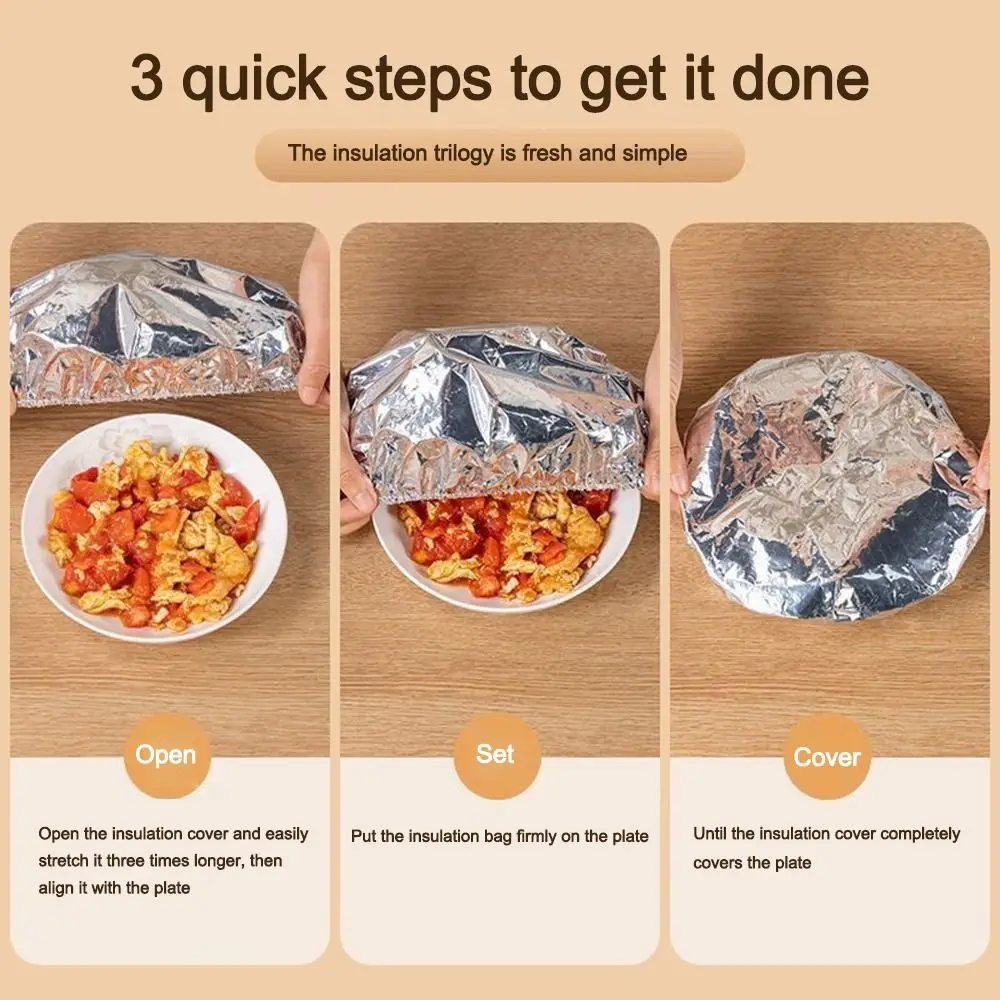 3 quick steps to get it done

The insulation trilogy is fresh and simple

Open

Open the insulation cover and easily stretch it three times longer, then align it with the plate

Set

Put the insulation bag firmly on the plate

Cover

Until the insulation cover completely covers the plate